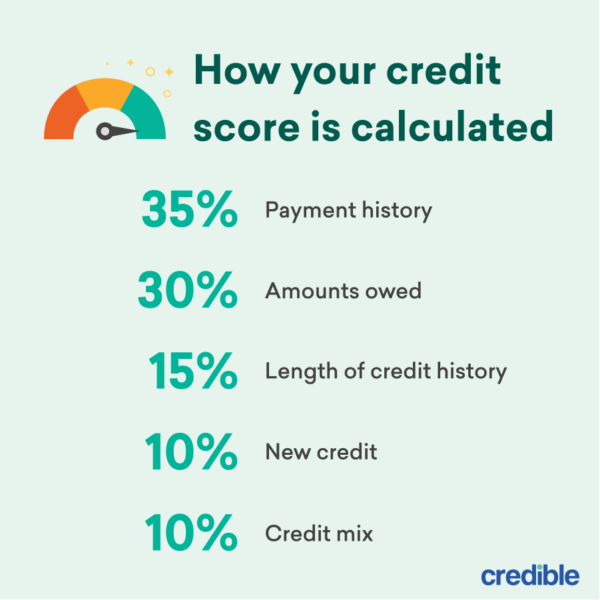 How your credit score is calculated

35% Payment history

30% Amounts owed

15% Length of credit history

10% New credit

10% Credit mix

credible